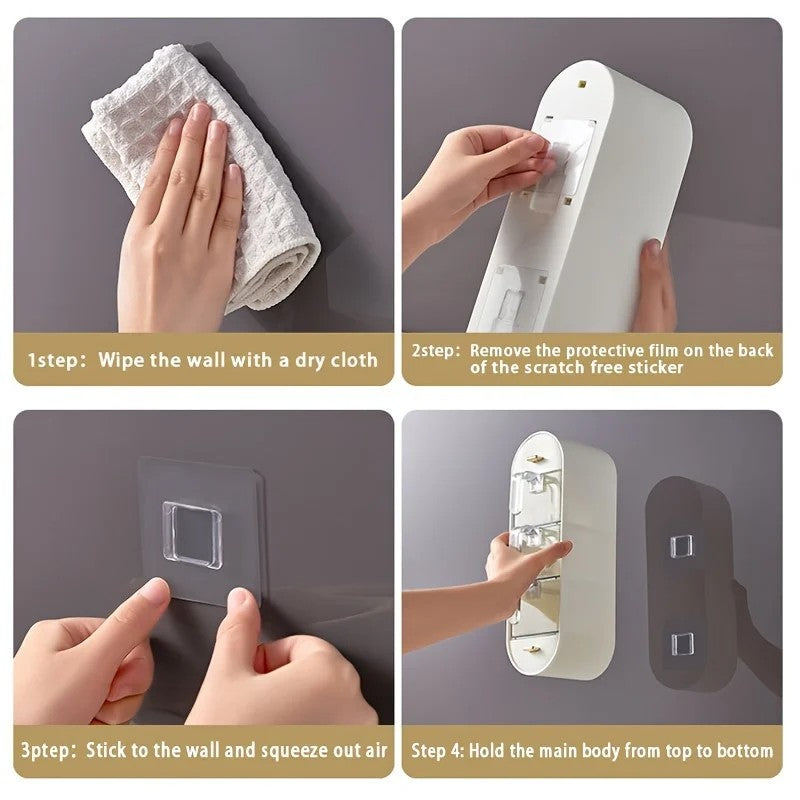 1step: Wipe the wall with a dry cloth

2step: Remove the protective film on the back of the scratch free sticker

3ptep: Stick to the wall and squeeze out air

Step 4: Hold the main body from top to bottom