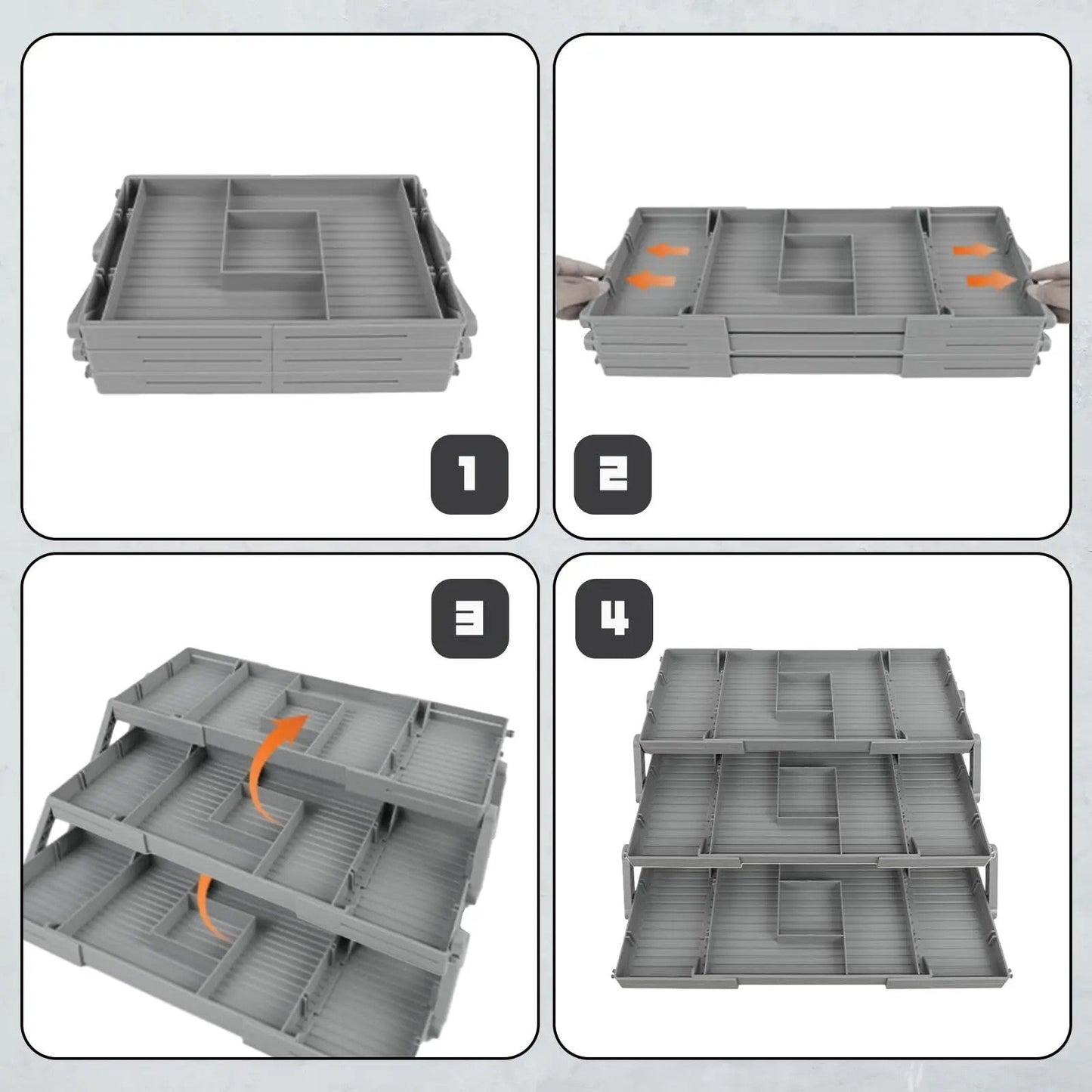 1

2

3

4